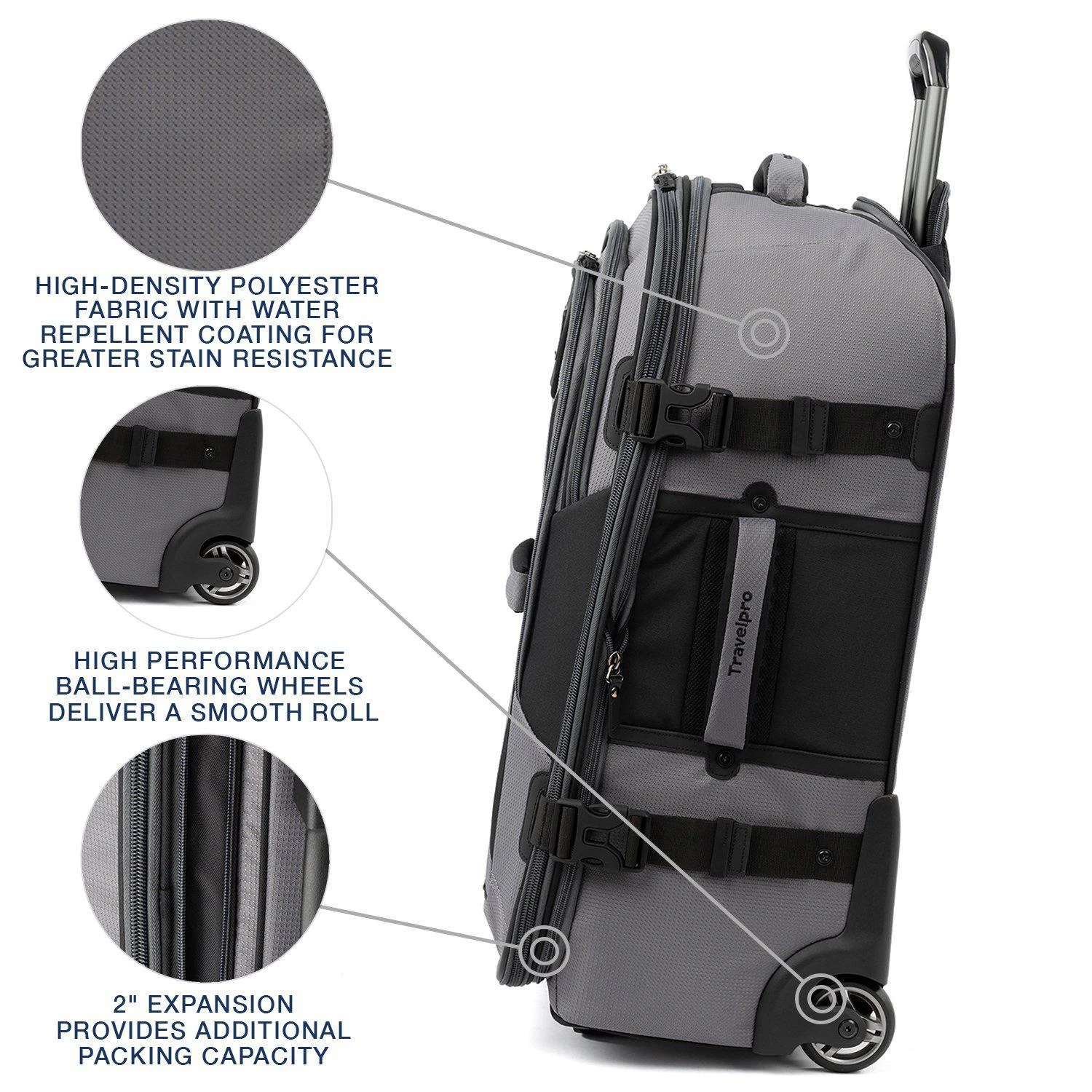 HIGH-DENSITY POLYESTER FABRIC WITH WATER REPELLENT COATING FOR GREATER STAIN RESISTANCE

HIGH PERFORMANCE BALL-BEARING WHEELS DELIVER A SMOOTH ROLL

2" EXPANSION PROVIDES ADDITIONAL PACKING CAPACITY

Travelpro